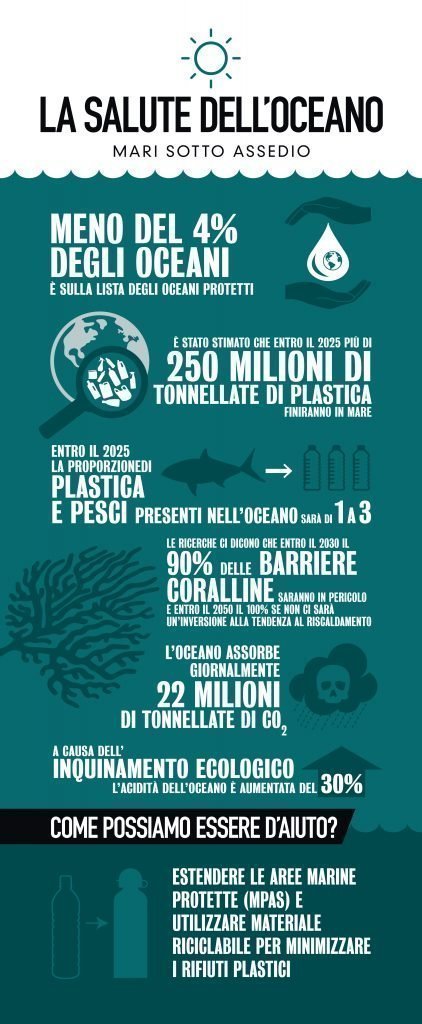 LA SALUTE DELL'OCEANO

MARI SOTTO ASSEDIO

MENO DEL 4% DEGLI OCEANI

È SULLA LISTA DEGLI OCEANI PROTETTI

È STATO STIMATO CHE ENTRO IL 2025 PIÙ DI 250 MILIONI DI TONNELLATE DI PLASTICA FINIRANNO IN MARE

ENTRO IL 2025 LA PROPORZIONEDI PLASTICA E PESCI PRESENTI NELL'OCEANO SARÀ DI 1 A 3

LE RICERCHE CI DICONO CHE ENTRO IL 2030 IL 90% DELLE BARRIERE CORALLINE SARANNO IN PERICOLO E ENTRO IL 2050 IL 100% SE NON CI SARÀ UN'INVERSIONE ALLA TENDENZA AL RISCALDAMENTO

L'OCEANO ASSORBE GIORNALMENTE 22 MILIONI DI TONNELLATE DI $CO_2$

A CAUSA DELL' INQUINAMENTO ECOLOGICO L'ACIDITÀ DELL'OCEANO È AUMENTATA DEL 30%

COME POSSIAMO ESSERE D'AIUTO?

ESTENDERE LE AREE MARINE PROTETTE (MPAS) E UTILIZZARE MATERIALE RICICLABILE PER MINIMIZZARE I RIFIUTI PLASTICI