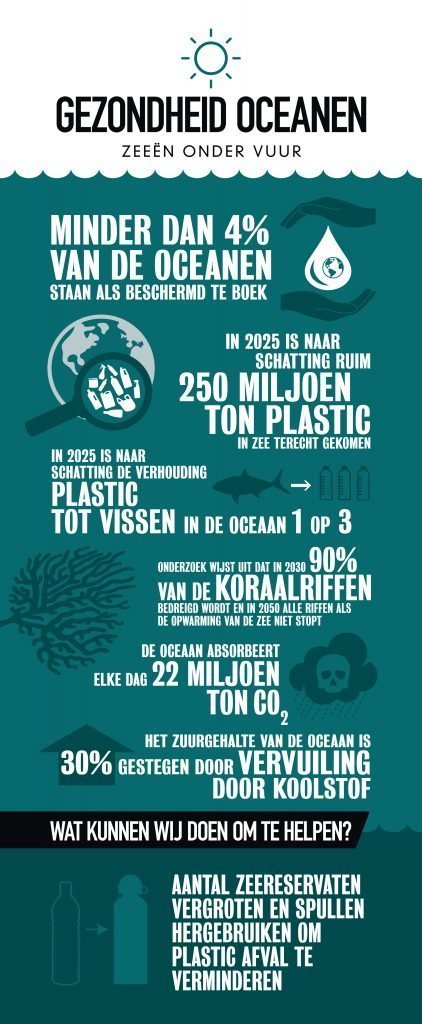 GEZONDHEID OCEANEN
ZEEËN ONDER VUUR

MINDER DAN 4% VAN DE OCEANEN STAAN ALS BESCHERMD TE BOEK

IN 2025 IS NAAR SCHATTING RUIM 250 MILJOEN TON PLASTIC IN ZEE TERECHT GEKOMEN

IN 2025 IS NAAR SCHATTING DE VERHOUDING PLASTIC TOT VISSEN IN DE OCEAAN 1 OP 3

ONDERZOEK WIJST UIT DAT IN 2030 90% VAN DE KORAALRIFFEN BEDREIGD WORDT EN IN 2050 ALLE RIFFEN ALS DE OPWARMING VAN DE ZEE NIET STOPT

DE OCEAAN ABSORBEERT ELKE DAG 22 MILJOEN TON $CO_2$

HET ZUURGEHALTE VAN DE OCEAAN IS 30% GESTEGEN DOOR VERVUILING DOOR KOOLSTOF

WAT KUNNEN WIJ DOEN OM TE HELPEN?

AANTAL ZEERESERVATEN VERGROTEN EN SPULLEN HERGEBRUIKEN OM PLASTIC AFVAL TE VERMINDEREN