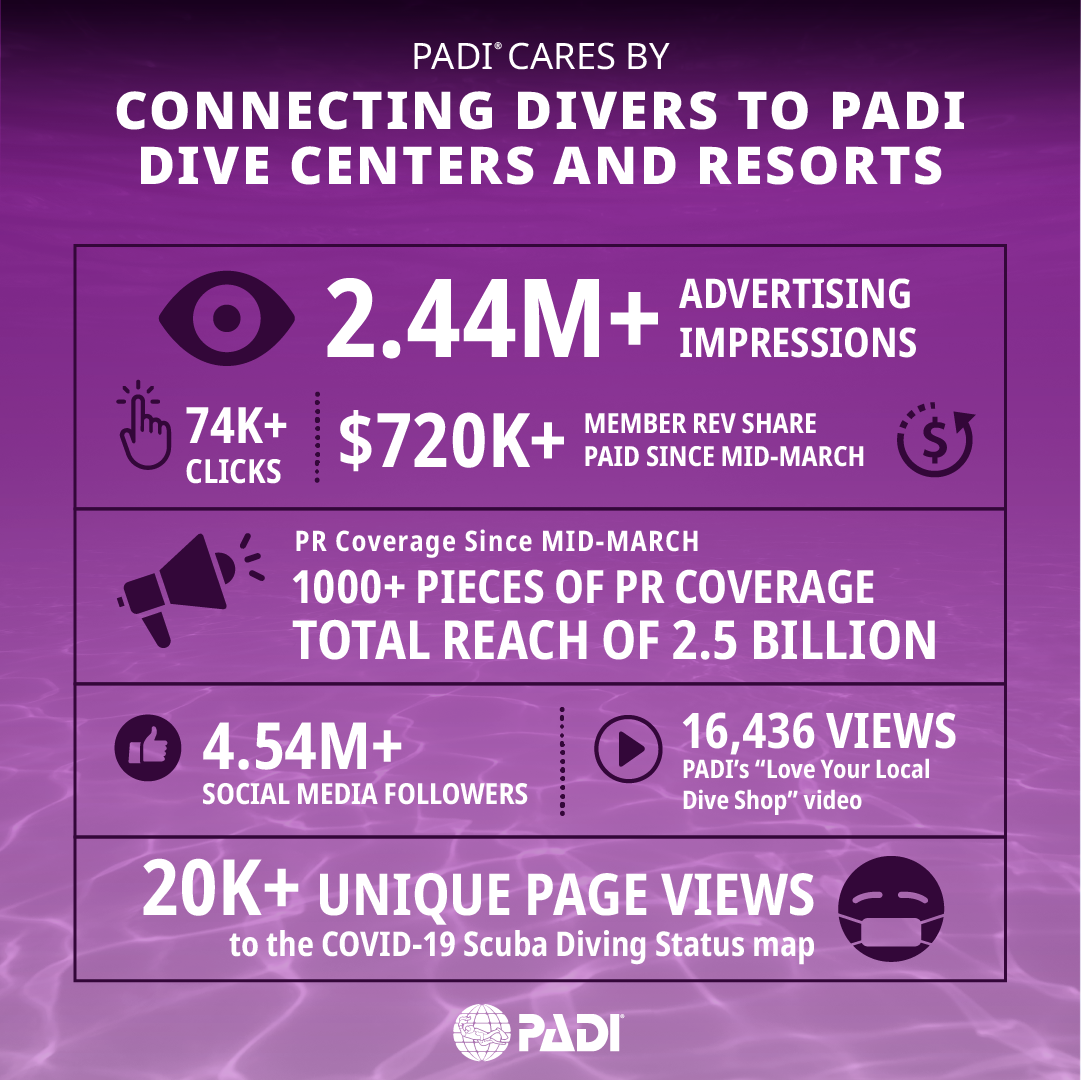 PADI® CARES BY
CONNECTING DIVERS TO PADI DIVE CENTERS AND RESORTS

2.44M+ ADVERTISING IMPRESSIONS

74K+ CLICKS

$720K+ MEMBER REV SHARE PAID SINCE MID-MARCH

PR Coverage Since MID-MARCH
1000+ PIECES OF PR COVERAGE
TOTAL REACH OF 2.5 BILLION

4.54M+ SOCIAL MEDIA FOLLOWERS

16,436 VIEWS
PADI's "Love Your Local Dive Shop" video

20K+ UNIQUE PAGE VIEWS
to the COVID-19 Scuba Diving Status map

PADI®